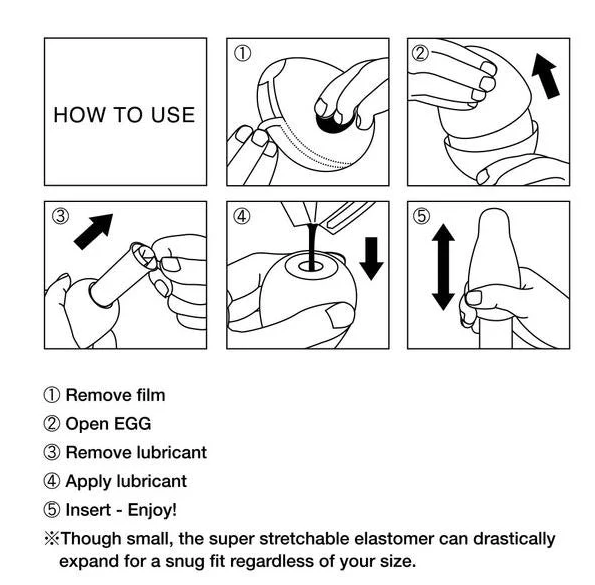 HOW TO USE

①

②

③

④

⑤

① Remove film

② Open EGG

③ Remove lubricant

④ Apply lubricant

⑤ Insert - Enjoy!

※Though small, the super stretchable elastomer can drastically expand for a snug fit regardless of your size.