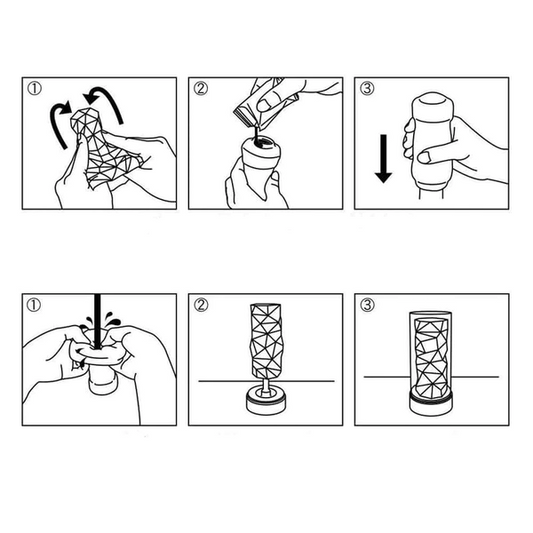 ①

②

③

①

②

③